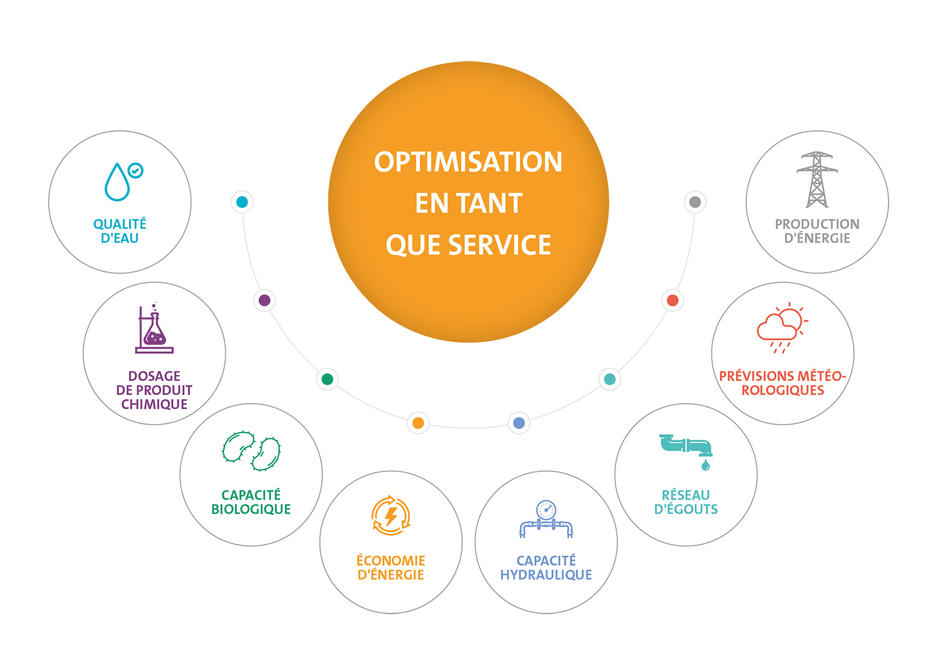 OPTIMISATION EN TANT QUE SERVICE

QUALITÉ D'EAU

DOSAGE DE PRODUIT CHIMIQUE

CAPACITÉ BIOLOGIQUE

ÉCONOMIE D'ÉNERGIE

CAPACITÉ HYDRAULIQUE

RÉSEAU D'ÉGOUTS

PRÉVISIONS MÉTÉOROLOGIQUES

PRODUCTION D'ÉNERGIE